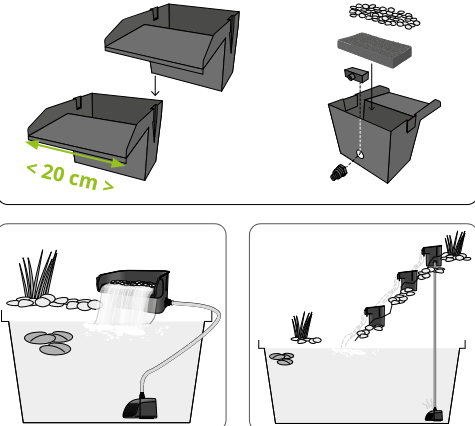 < 20 cm >